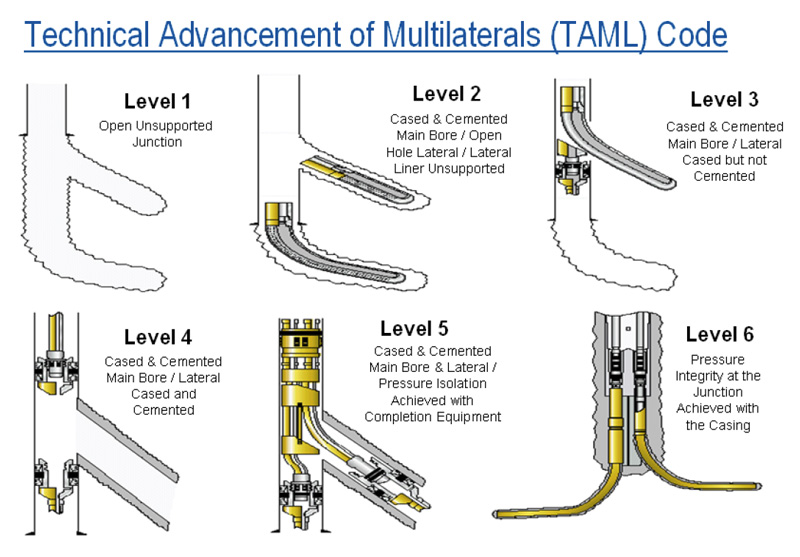 Technical Advancement of Multilaterals (TAML) Code

Level 1
Open Unsupported Junction

Level 2
Cased & Cemented Main Bore / Open Hole Lateral / Lateral Liner Unsupported

Level 3
Cased & Cemented Main Bore / Lateral Cased but not Cemented

Level 4
Cased & Cemented Main Bore / Lateral Cased and Cemented

Level 5
Cased & Cemented Main Bore & Lateral / Pressure Isolation Achieved with Completion Equipment

Level 6
Pressure Integrity at the Junction Achieved with the Casing